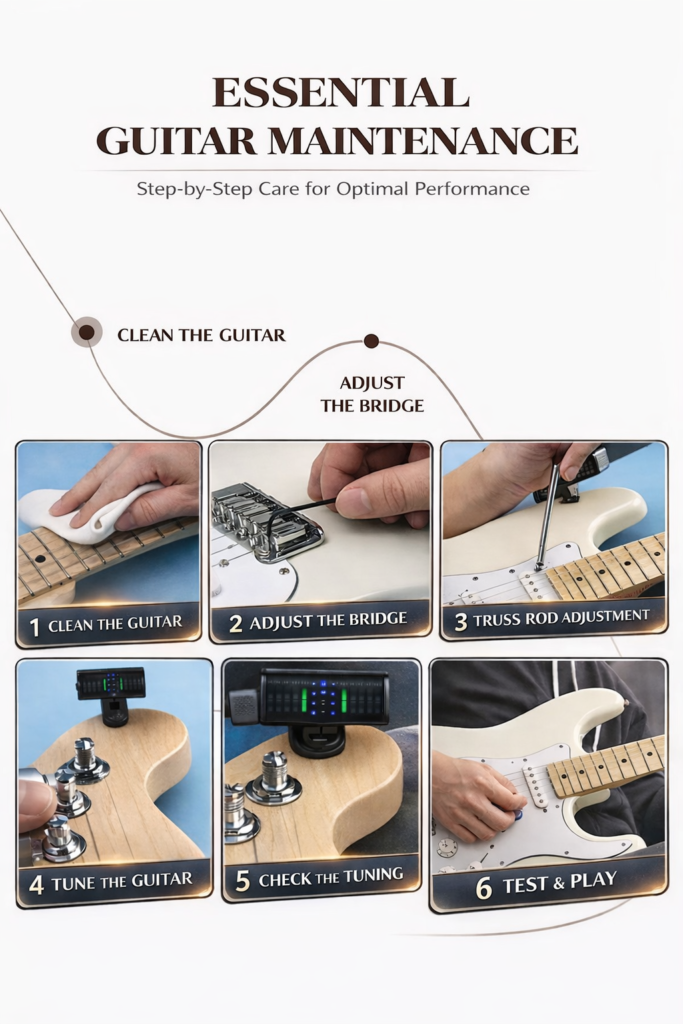 ESSENTIAL
GUITAR MAINTENANCE

Step-by-Step Care for Optimal Performance

CLEAN THE GUITAR

ADJUST
THE BRIDGE

1 CLEAN THE GUITAR

2 ADJUST THE BRIDGE

3 TRUSS ROD ADJUSTMENT

4 TUNE THE GUITAR

5 CHECK THE TUNING

6 TEST & PLAY